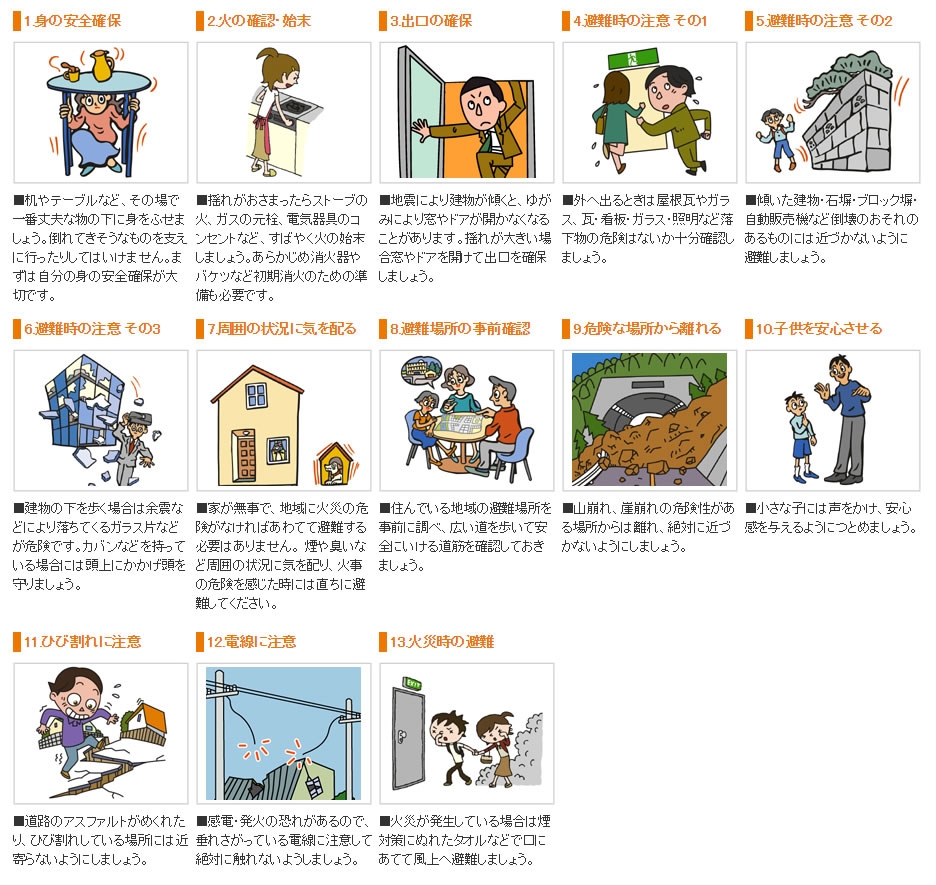 1.身の安全確保

■机やテーブルなど、その場で一番丈夫な物の下に身をふせましょう。倒れてきそうなものを支えに行ったりしてはいけません。まずは自分の身の安全確保が大切です。

2.火の確認・始末

■揺れがおさまったらストーブの火、ガスの元栓、電気器具のコンセントなど、すばやく火の始末しましょう。あらかじめ消火器やバケツなど初期消火のための準備も必要です。

3.出口の確保

■地震により建物が傾くと、ゆがみにより窓やドアが開かなくなることがあります。揺れが大きい場合窓やドアを開けて出口を確保しましょう。

4.避難時の注意 その1

■外へ出るときは屋根瓦やガラス、瓦・看板・ガラス・照明など落下物の危険はないか十分確認しましょう。

5.避難時の注意 その2

■傾いた建物・石塀・ブロック塀・自動販売機など倒壊のおそれのあるものには近づかないように避難しましょう。

6.避難時の注意 その3

■建物の下を歩く場合は余震などにより落ちてくるガラス片などが危険です。カバンなどを持っている場合には頭上にかかげ頭を守りましょう。

7.周囲の状況に気を配る

■家が無事で、地域に火災の危険がなければあわてて避難する必要はありません。煙や臭いなど周囲の状況に気を配り、火事の危険を感じた時には直ちに避難してください。

8.避難場所の事前確認

■住んでいる地域の避難場所を事前に調べ、広い道を歩いて安全にいける道筋を確認しておきましょう。

9.危険な場所から離れる

■山崩れ、崖崩れの危険性がある場所からは離れ、絶対に近づかないようにしましょう。

10.子供を安心させる

■小さな子には声をかけ、安心感を与えるようにつとめましょう。

11.ひび割れに注意

■道路のアスファルトがめくれたり、ひび割れしている場所には近寄らないようにしましょう。

12.電線に注意

■感電・発火の恐れがあるので、垂れさがっている電線に注意して絶対に触れないようしましょう。

13.火災時の避難

EXIT

■火災が発生している場合は煙対策にぬれたタオルなどで口にあてて風上へ避難しましょう。